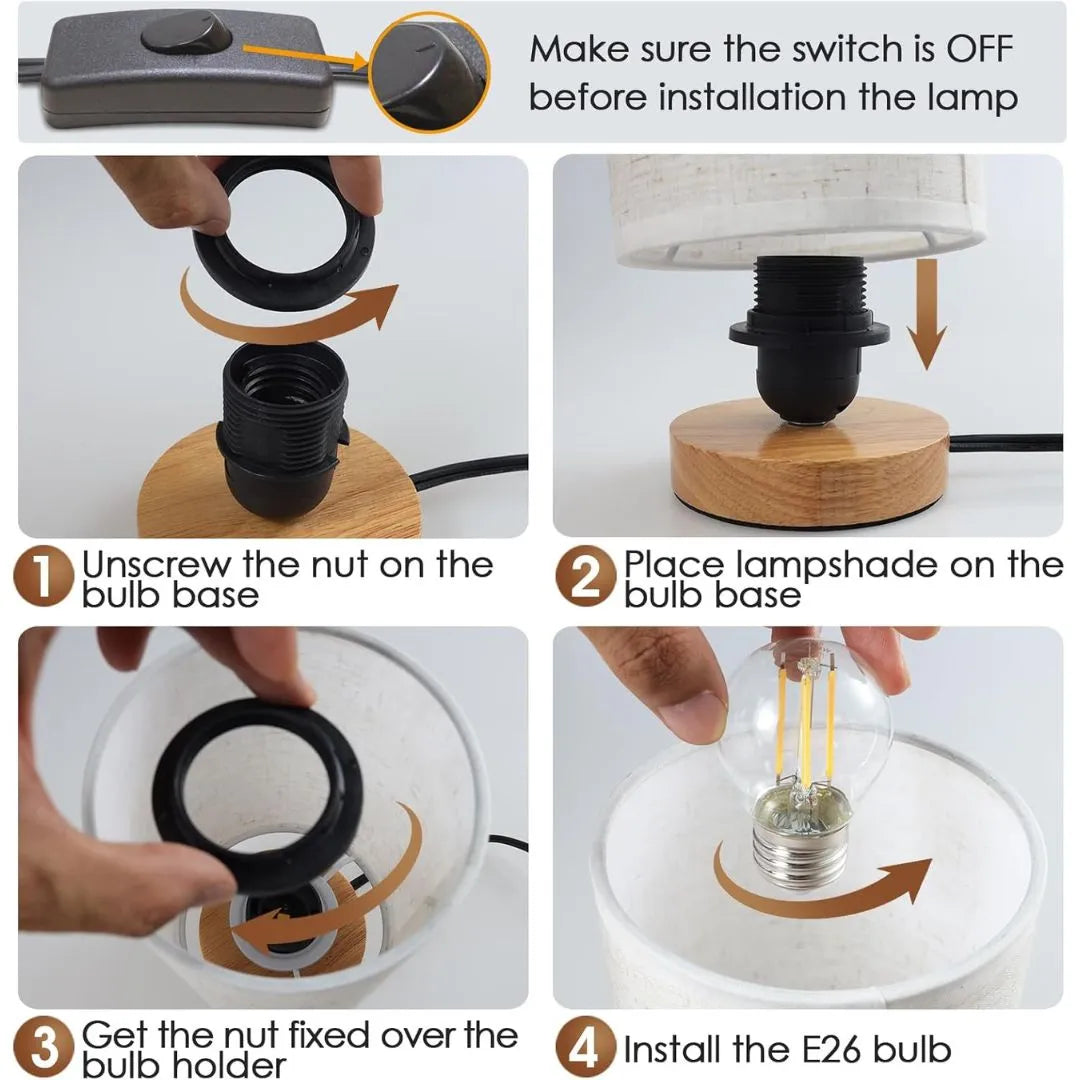 Make sure the switch is OFF before installation the lamp

1 Unscrew the nut on the bulb base

2 Place lampshade on the bulb base

3 Get the nut fixed over the bulb holder

4 Install the E26 bulb